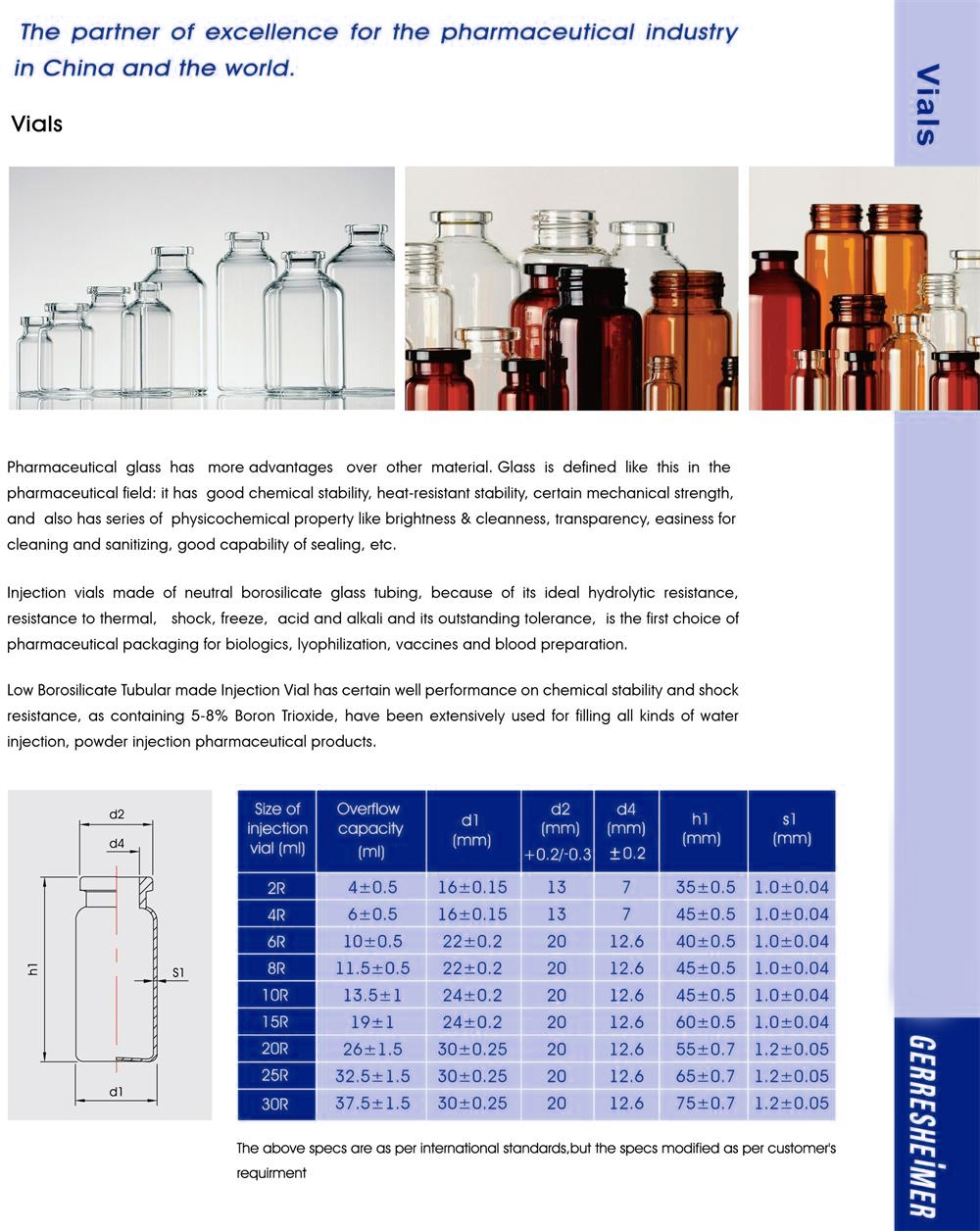 The partner of excellence for the pharmaceutical industry in China and the world.

Vials

Vials

Pharmaceutical glass has more advantages over other material. Glass is defined like this in the pharmaceutical field: it has good chemical stability, heat-resistant stability, certain mechanical strength, and also has series of physicochemical property like brightness & cleanness, transparency, easiness for cleaning and sanitizing, good capability of sealing, etc.

Injection vials made of neutral borosilicate glass tubing, because of its ideal hydrolytic resistance, resistance to thermal, shock, freeze, acid and alkali and its outstanding tolerance, is the first choice of pharmaceutical packaging for biologics, lyophilization, vaccines and blood preparation.

Low Borosilicate Tubular made Injection Vial has certain well performance on chemical stability and shock resistance, as containing 5-8% Boron Trioxide, have been extensively used for filling all kinds of water injection, powder injection pharmaceutical products.

d2
d4
h1
S1
d1

| Size of injection vial (ml) | Overflow capacity (ml) | d1 (mm) | d2 (mm) +0.2/-0.3 | d4 (mm) ±0.2 | h1 (mm) | s1 (mm) |
|---|---|---|---|---|---|---|
| 2R | 4±0.5 | 16±0.15 | 13 | 7 | 35±0.5 | 1.0±0.04 |
| 4R | 6±0.5 | 16±0.15 | 13 | 7 | 45±0.5 | 1.0±0.04 |
| 6R | 10±0.5 | 22±0.2 | 20 | 12.6 | 40±0.5 | 1.0±0.04 |
| 8R | 11.5±0.5 | 22±0.2 | 20 | 12.6 | 45±0.5 | 1.0±0.04 |
| 10R | 13.5±1 | 24±0.2 | 20 | 12.6 | 45±0.5 | 1.0±0.04 |
| 15R | 19±1 | 24±0.2 | 20 | 12.6 | 60±0.5 | 1.0±0.04 |
| 20R | 26±1.5 | 30±0.25 | 20 | 12.6 | 55±0.7 | 1.2±0.05 |
| 25R | 32.5±1.5 | 30±0.25 | 20 | 12.6 | 65±0.7 | 1.2±0.05 |
| 30R | 37.5±1.5 | 30±0.25 | 20 | 12.6 | 75±0.7 | 1.2±0.05 |

The above specs are as per international standards,but the specs modified as per customer's requirment

GERRESHEIMER